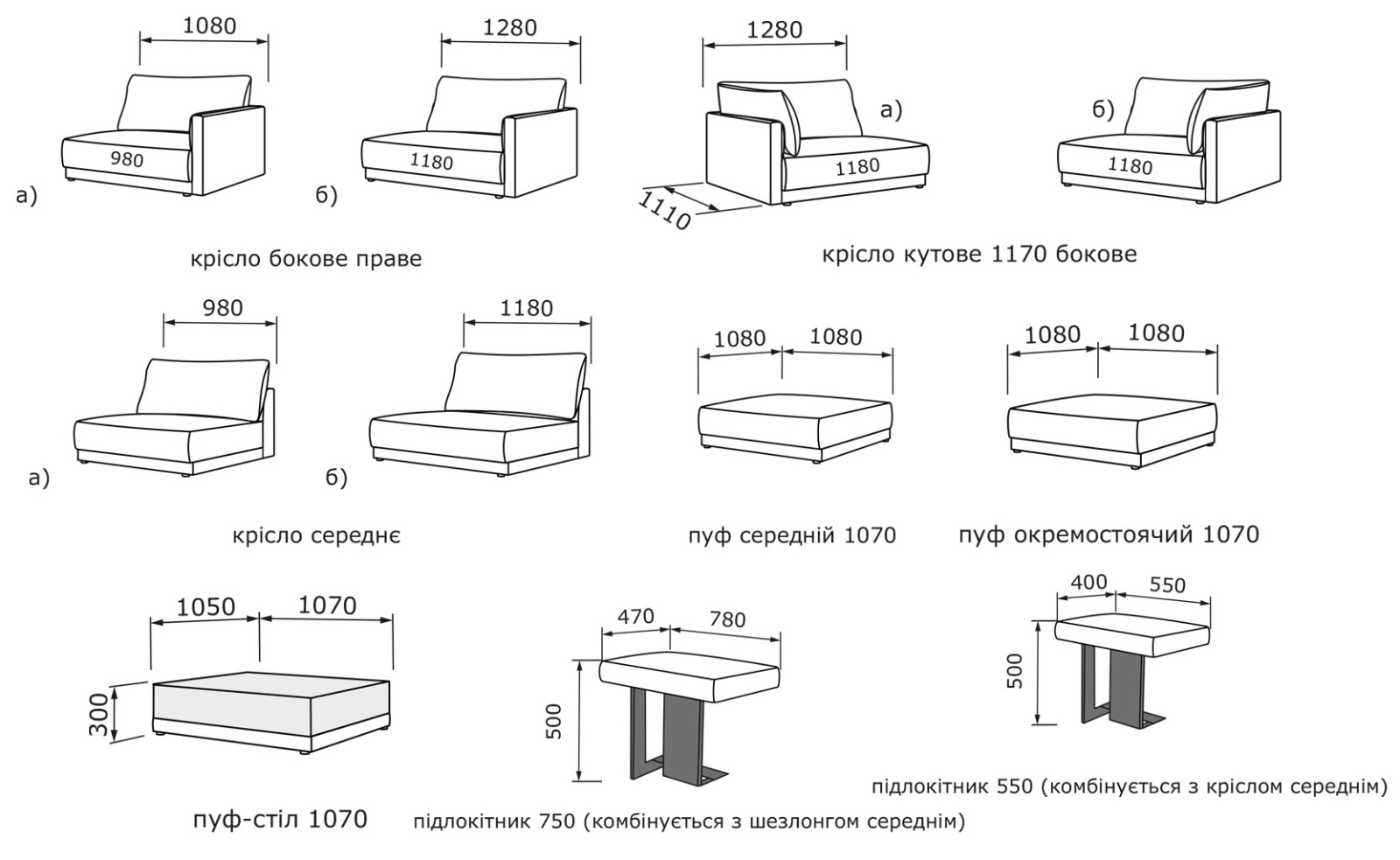 1080
980
а)

1280
1180
б)

крісло бокове праве

1280
а)
1180
1110

б)
1180

крісло кутове 1170 бокове

980
а)

1180
б)

крісло середнє

1080 1080

пуф середній 1070

1080 1080

пуф окремостоячий 1070

1050 1070
300

пуф-стіл 1070

470 780
500

підлокітник 750 (комбінується з шезлонгом середнім)

400 550
500

підлокітник 550 (комбінується з кріслом середнім)