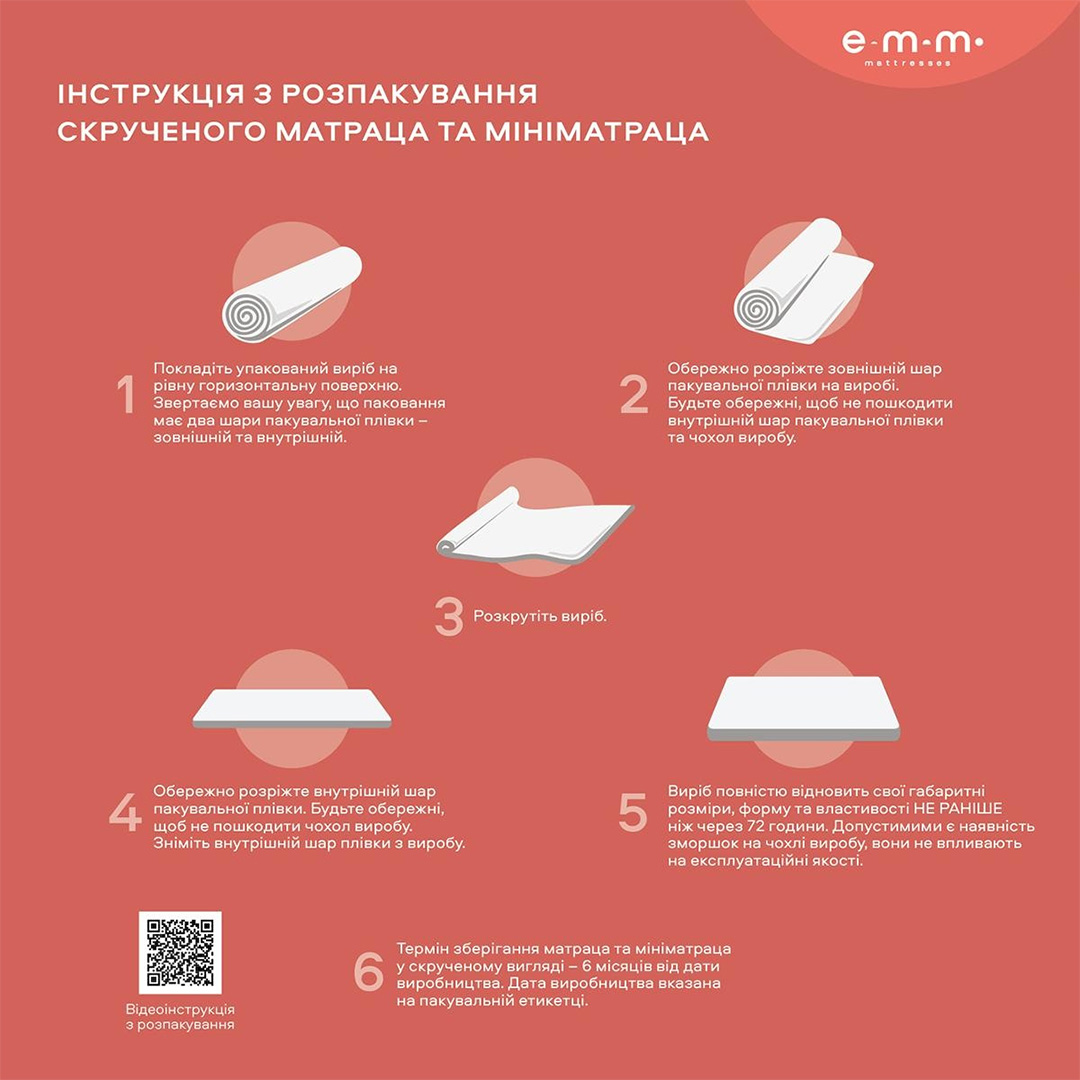 e·m·m·
mattresses

ІНСТРУКЦІЯ З РОЗПАКУВАННЯ СКРУЧЕНОГО МАТРАЦА ТА МІНІМАТРАЦА

1 Покладіть упакований виріб на рівну горизонтальну поверхню. Звертаємо вашу увагу, що паковання має два шари пакувальної плівки – зовнішній та внутрішній.

2 Обережно розріжте зовнішній шар пакувальної плівки на виробі. Будьте обережні, щоб не пошкодити внутрішній шар пакувальної плівки та чохол виробу.

3 Розкрутіть виріб.

4 Обережно розріжте внутрішній шар пакувальної плівки. Будьте обережні, щоб не пошкодити чохол виробу. Зніміть внутрішній шар плівки з виробу.

5 Виріб повністю відновить свої габаритні розміри, форму та властивості НЕ РАНІШЕ ніж через 72 години. Допустимими є наявність зморшок на чохлі виробу, вони не впливають на експлуатаційні якості.

Відеоінструкція з розпакування

6 Термін зберігання матраца та мініматраца у скрученому вигляді – 6 місяців від дати виробництва. Дата виробництва вказана на пакувальній етикетці.