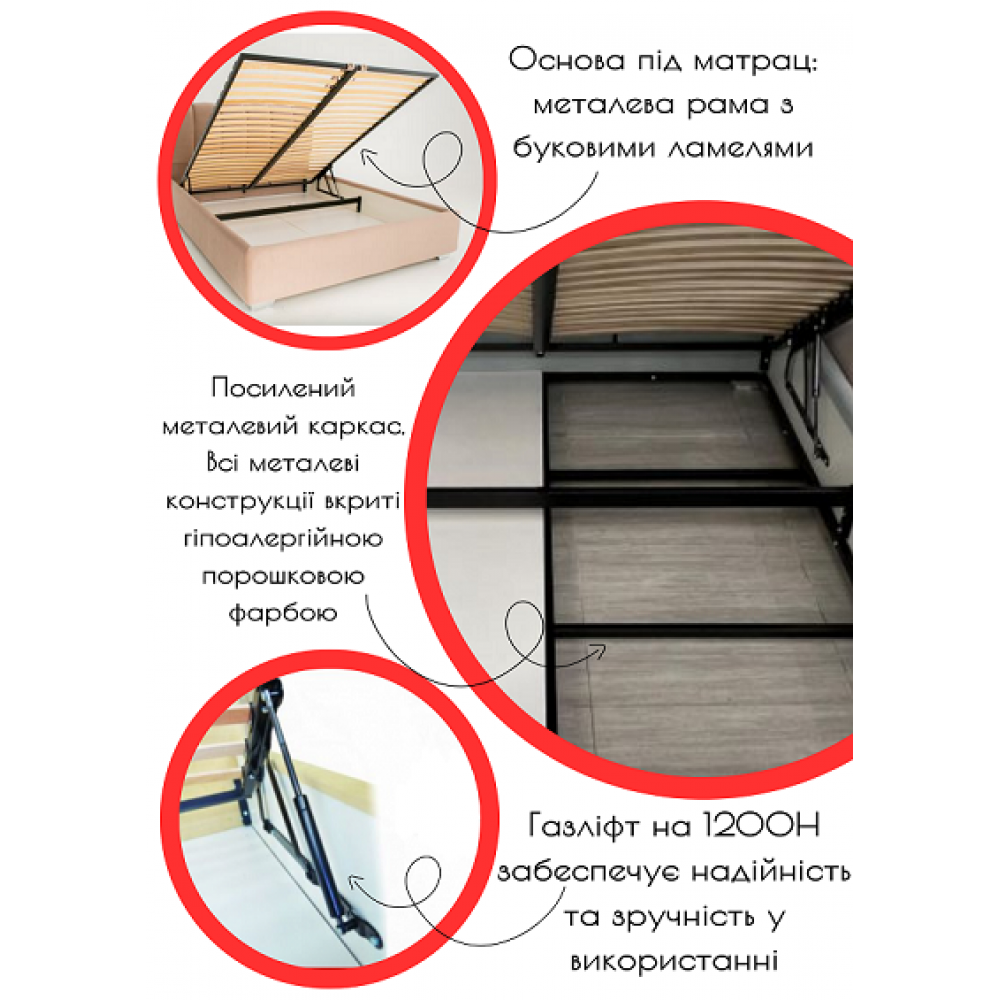 Основа під матрац: металева рама з буковими ламелями

Посилений металевий каркас. Всі металеві конструкції вкриті гіпоалергійною порошковою фарбою

Газліфт на 1200Н забеспечує надійність та зручність у використанні