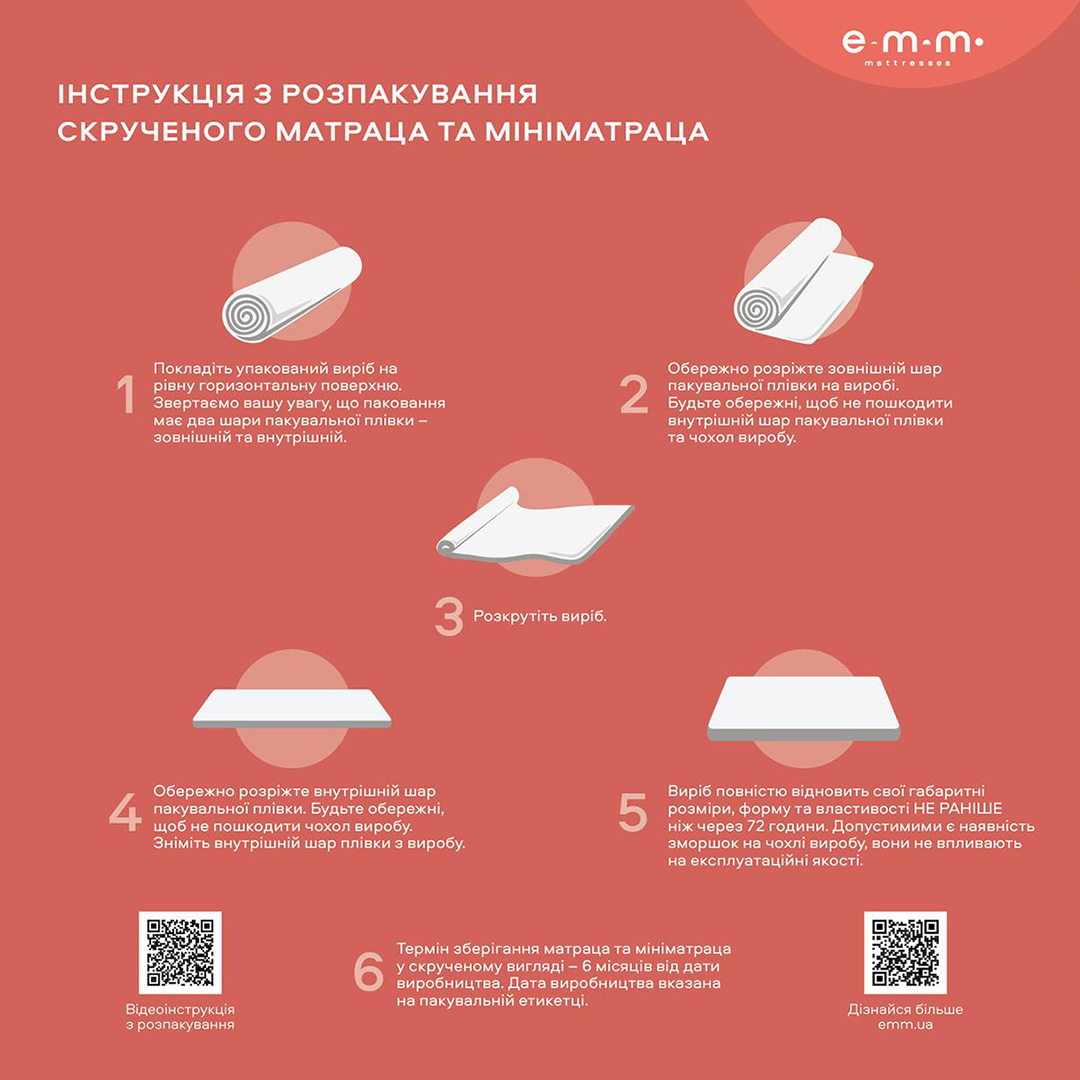 e·m·m·
mattresses

ІНСТРУКЦІЯ З РОЗПАКУВАННЯ СКРУЧЕНОГО МАТРАЦА ТА МІНІМАТРАЦА

1 Покладіть упакований виріб на рівну горизонтальну поверхню. Звертаємо вашу увагу, що паковання має два шари пакувальної плівки – зовнішній та внутрішній.

2 Обережно розріжте зовнішній шар пакувальної плівки на виробі. Будьте обережні, щоб не пошкодити внутрішній шар пакувальної плівки та чохол виробу.

3 Розкрутіть виріб.

4 Обережно розріжте внутрішній шар пакувальної плівки. Будьте обережні, щоб не пошкодити чохол виробу. Зніміть внутрішній шар плівки з виробу.

5 Виріб повністю відновить свої габаритні розміри, форму та властивості НЕ РАНІШЕ ніж через 72 години. Допустимими є наявність зморшок на чохлі виробу, вони не впливають на експлуатаційні якості.

Відеоінструкція з розпакування

6 Термін зберігання матраца та мініматраца у скрученому вигляді – 6 місяців від дати виробництва. Дата виробництва вказана на пакувальній етикетці.

Дізнайся більше emm.ua